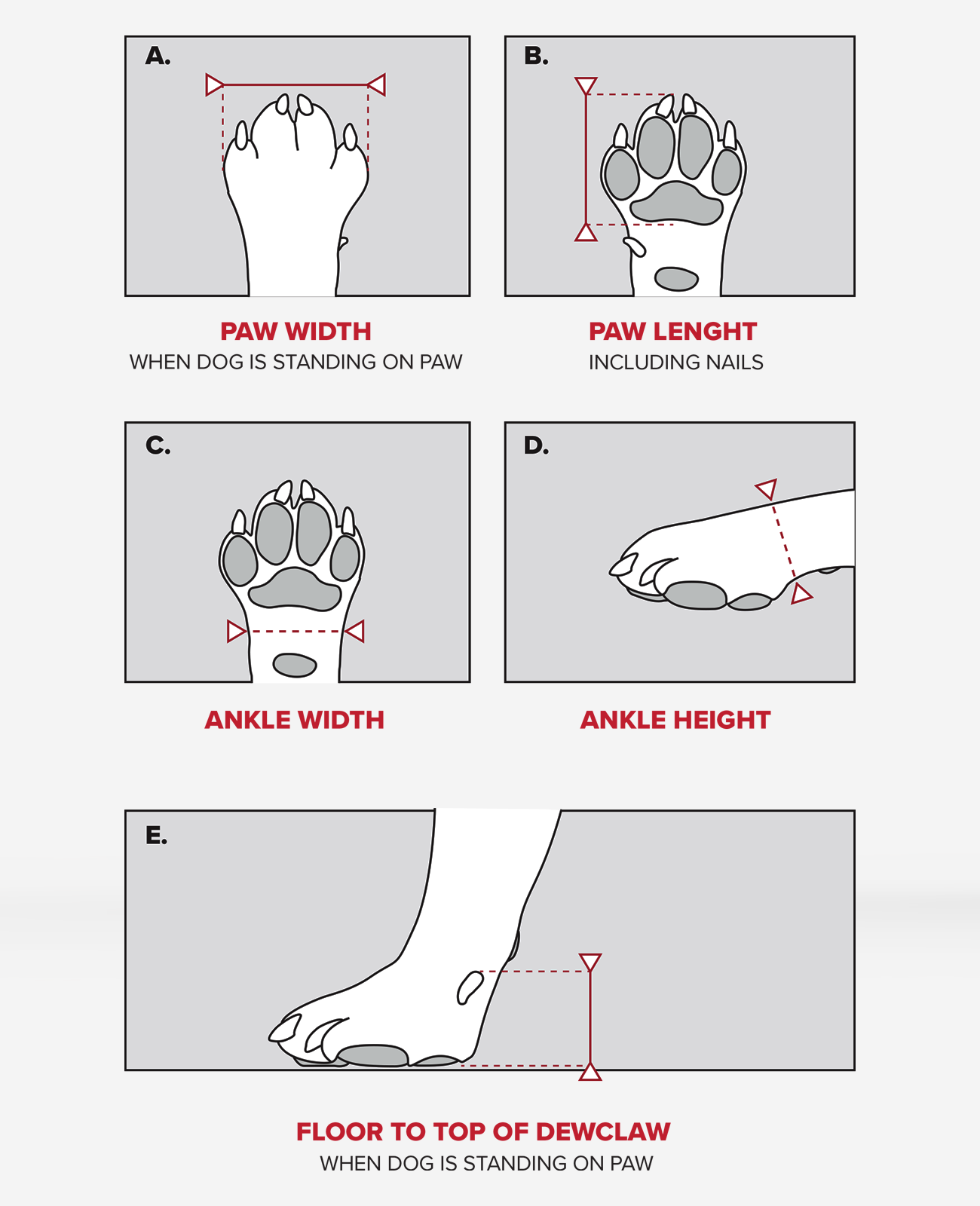 A.

PAW WIDTH
WHEN DOG IS STANDING ON PAW

B.

PAW LENGHT
INCLUDING NAILS

C.

ANKLE WIDTH

D.

ANKLE HEIGHT

E.

FLOOR TO TOP OF DEWCLAW
WHEN DOG IS STANDING ON PAW