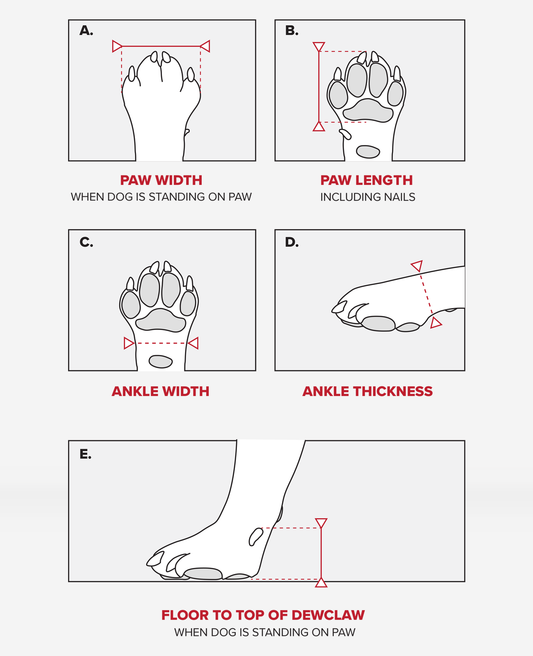 A.

PAW WIDTH
WHEN DOG IS STANDING ON PAW

B.

PAW LENGTH
INCLUDING NAILS

C.

ANKLE WIDTH

D.

ANKLE THICKNESS

E.

FLOOR TO TOP OF DEWCLAW
WHEN DOG IS STANDING ON PAW