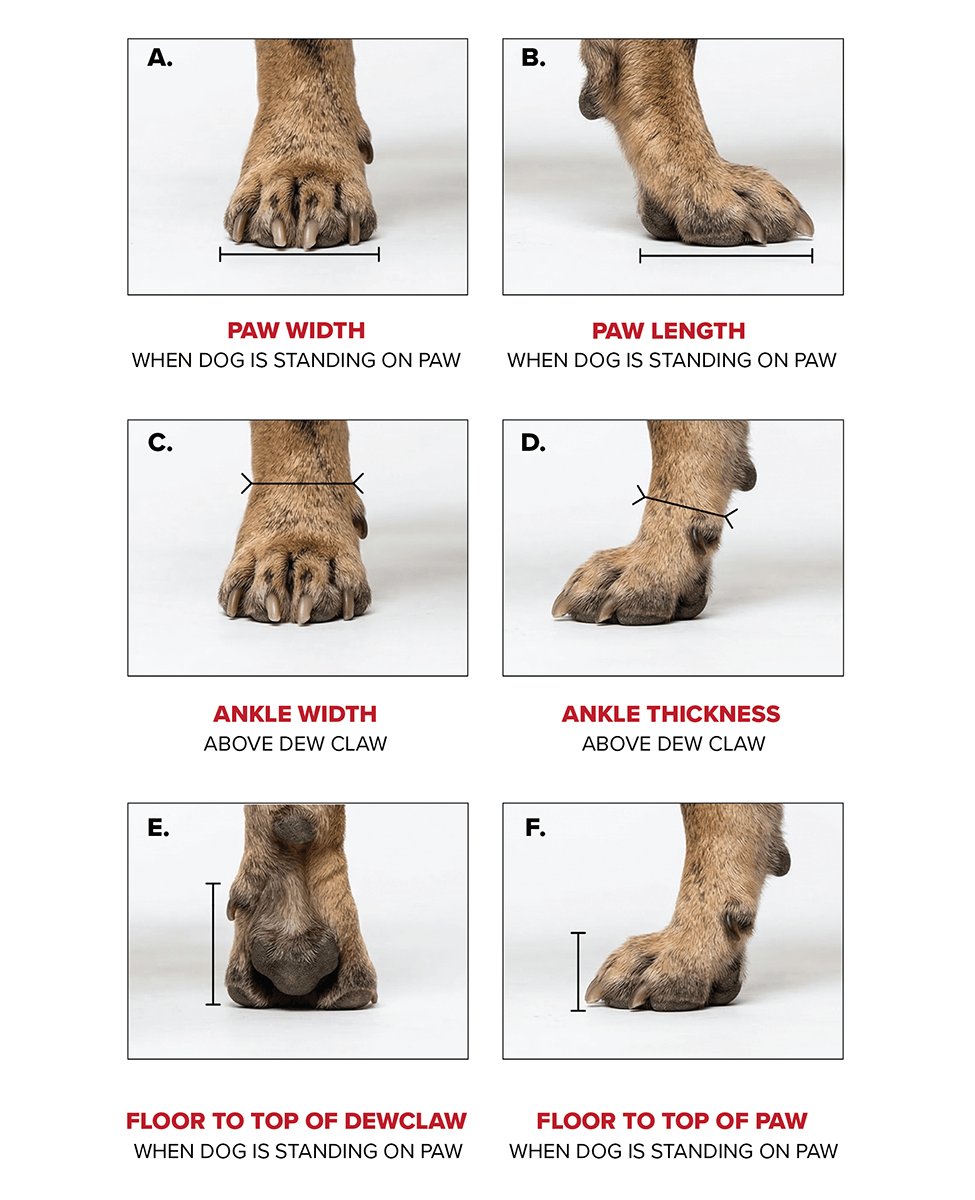 A.

PAW WIDTH
WHEN DOG IS STANDING ON PAW

B.

PAW LENGTH
WHEN DOG IS STANDING ON PAW

C.

ANKLE WIDTH
ABOVE DEW CLAW

D.

ANKLE THICKNESS
ABOVE DEW CLAW

E.

FLOOR TO TOP OF DEWCLAW
WHEN DOG IS STANDING ON PAW

F.

FLOOR TO TOP OF PAW
WHEN DOG IS STANDING ON PAW