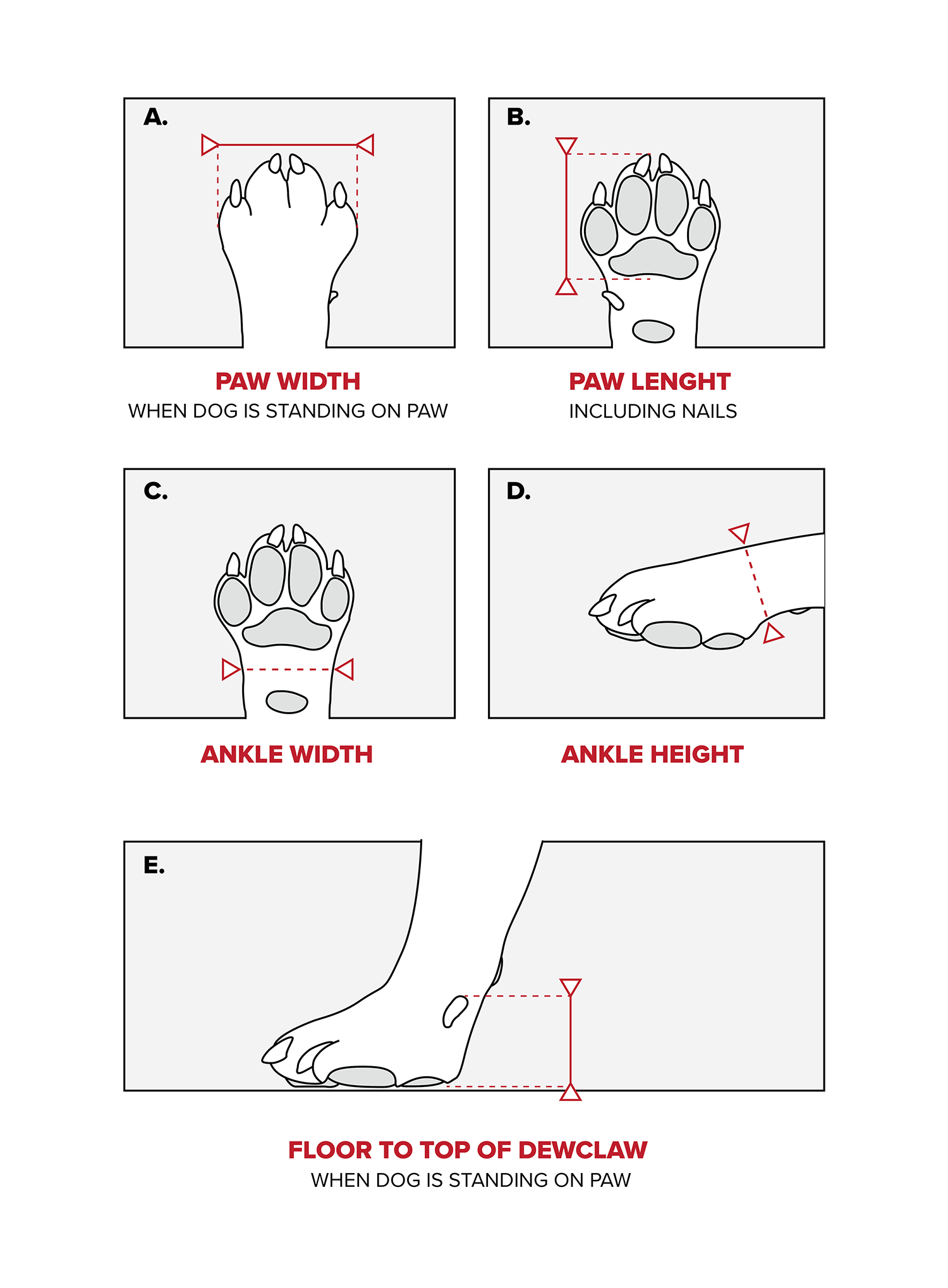 A.

PAW WIDTH
WHEN DOG IS STANDING ON PAW

B.

PAW LENGHT
INCLUDING NAILS

C.

ANKLE WIDTH

D.

ANKLE HEIGHT

E.

FLOOR TO TOP OF DEWCLAW
WHEN DOG IS STANDING ON PAW