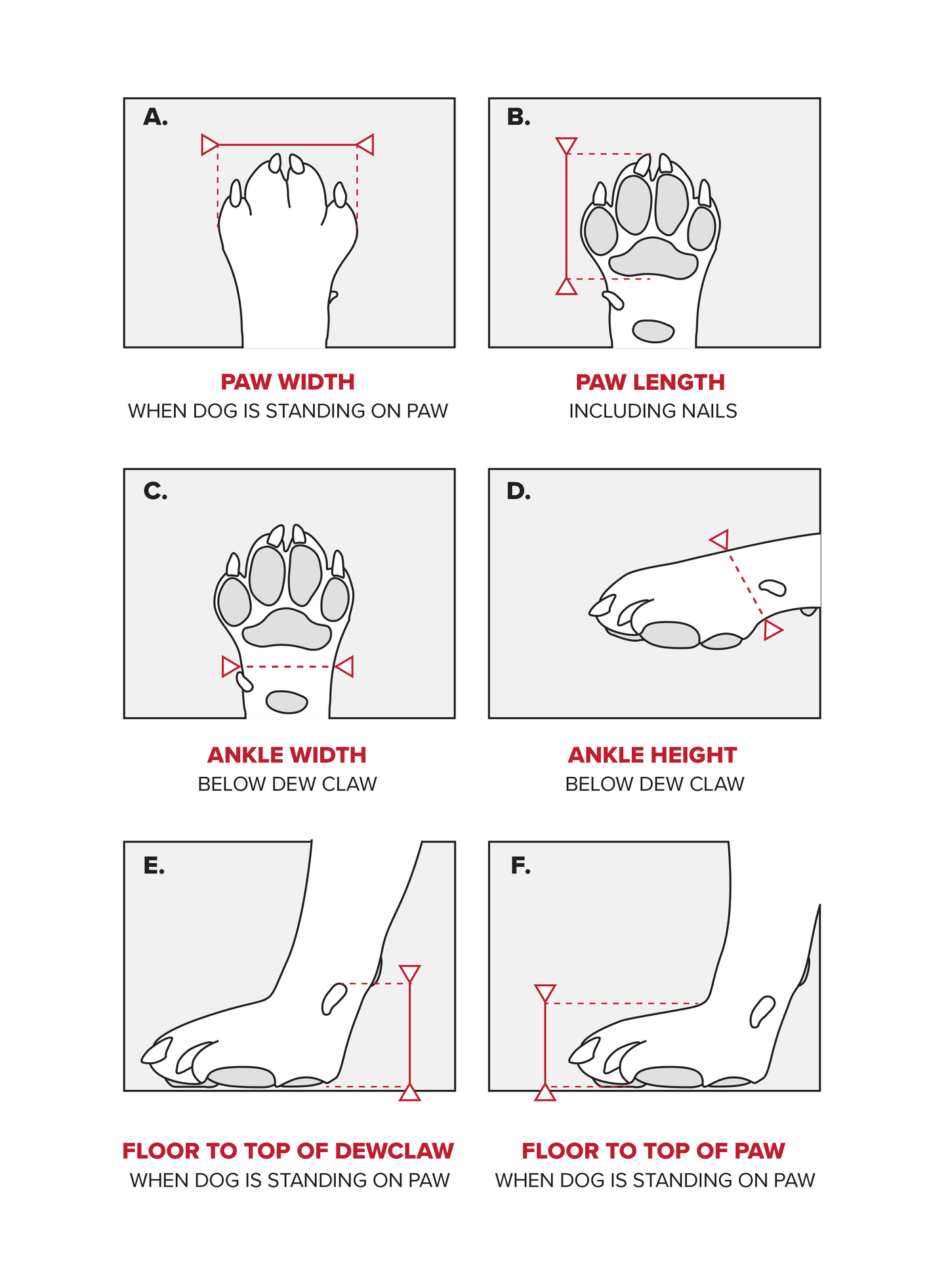 A.

PAW WIDTH
WHEN DOG IS STANDING ON PAW

B.

PAW LENGTH
INCLUDING NAILS

C.

ANKLE WIDTH
BELOW DEW CLAW

D.

ANKLE HEIGHT
BELOW DEW CLAW

E.

FLOOR TO TOP OF DEWCLAW
WHEN DOG IS STANDING ON PAW

F.

FLOOR TO TOP OF PAW
WHEN DOG IS STANDING ON PAW