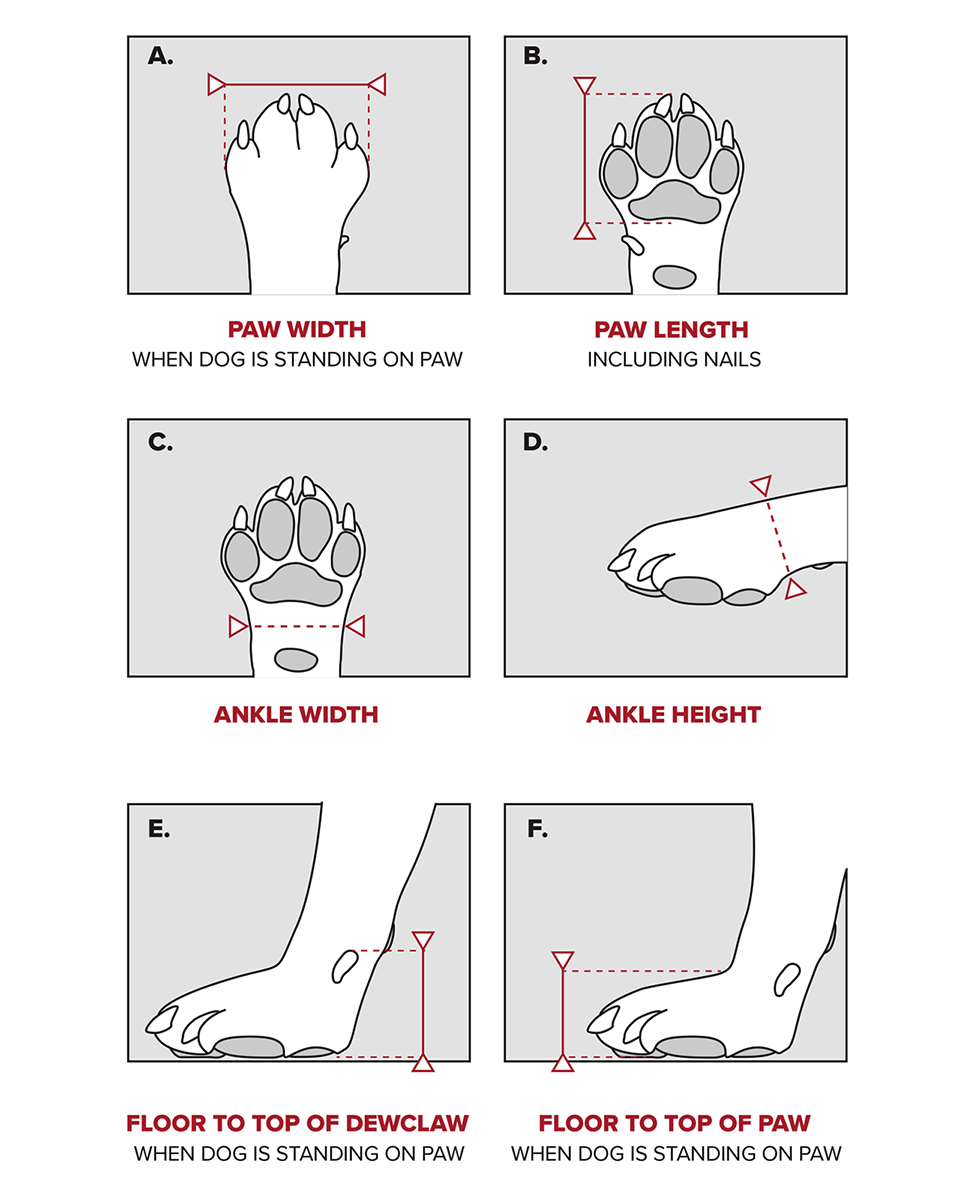 A.

PAW WIDTH
WHEN DOG IS STANDING ON PAW

B.

PAW LENGTH
INCLUDING NAILS

C.

ANKLE WIDTH

D.

ANKLE HEIGHT

E.

FLOOR TO TOP OF DEWCLAW
WHEN DOG IS STANDING ON PAW

F.

FLOOR TO TOP OF PAW
WHEN DOG IS STANDING ON PAW