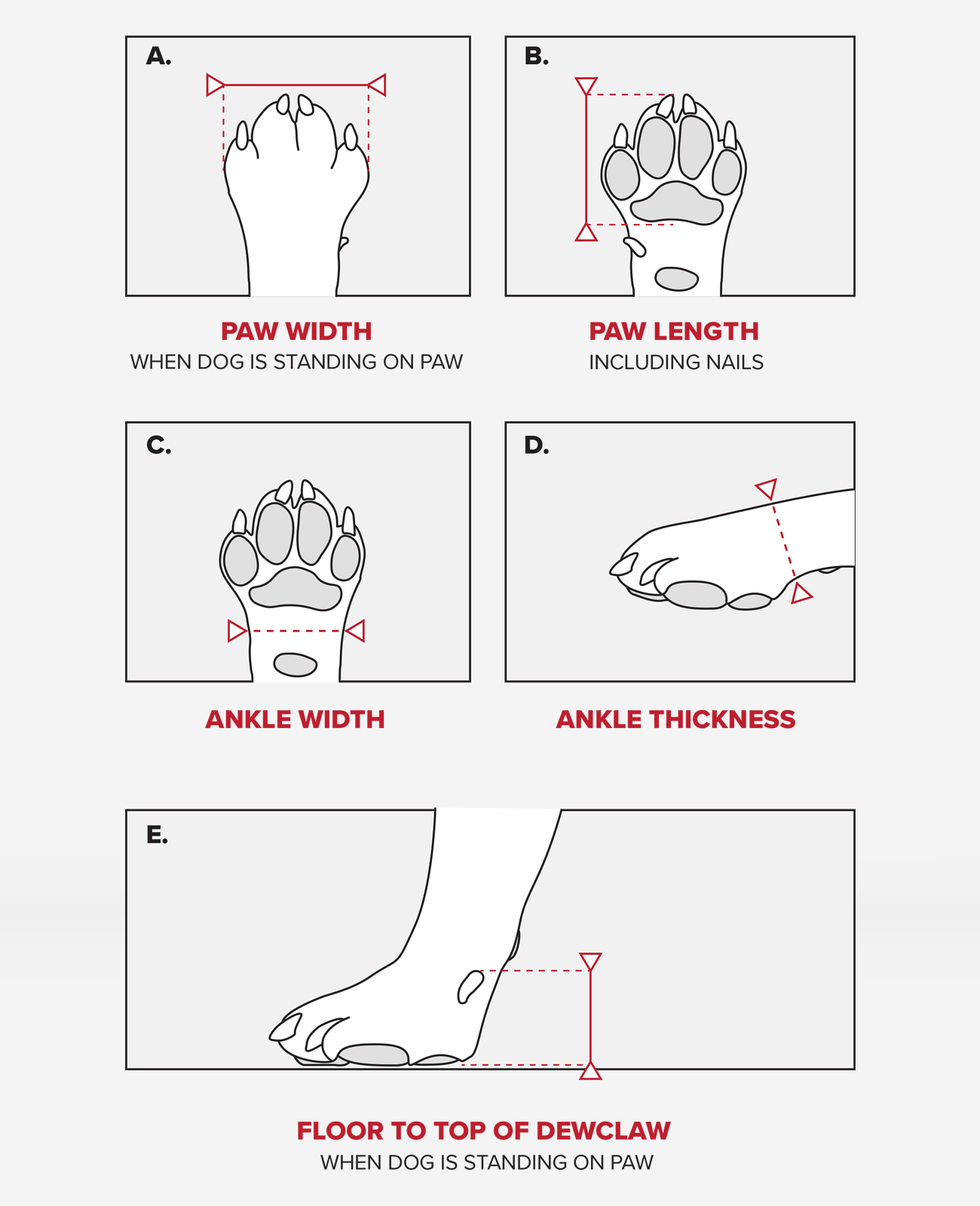 A.

PAW WIDTH
WHEN DOG IS STANDING ON PAW

B.

PAW LENGTH
INCLUDING NAILS

C.

ANKLE WIDTH

D.

ANKLE THICKNESS

E.

FLOOR TO TOP OF DEWCLAW
WHEN DOG IS STANDING ON PAW