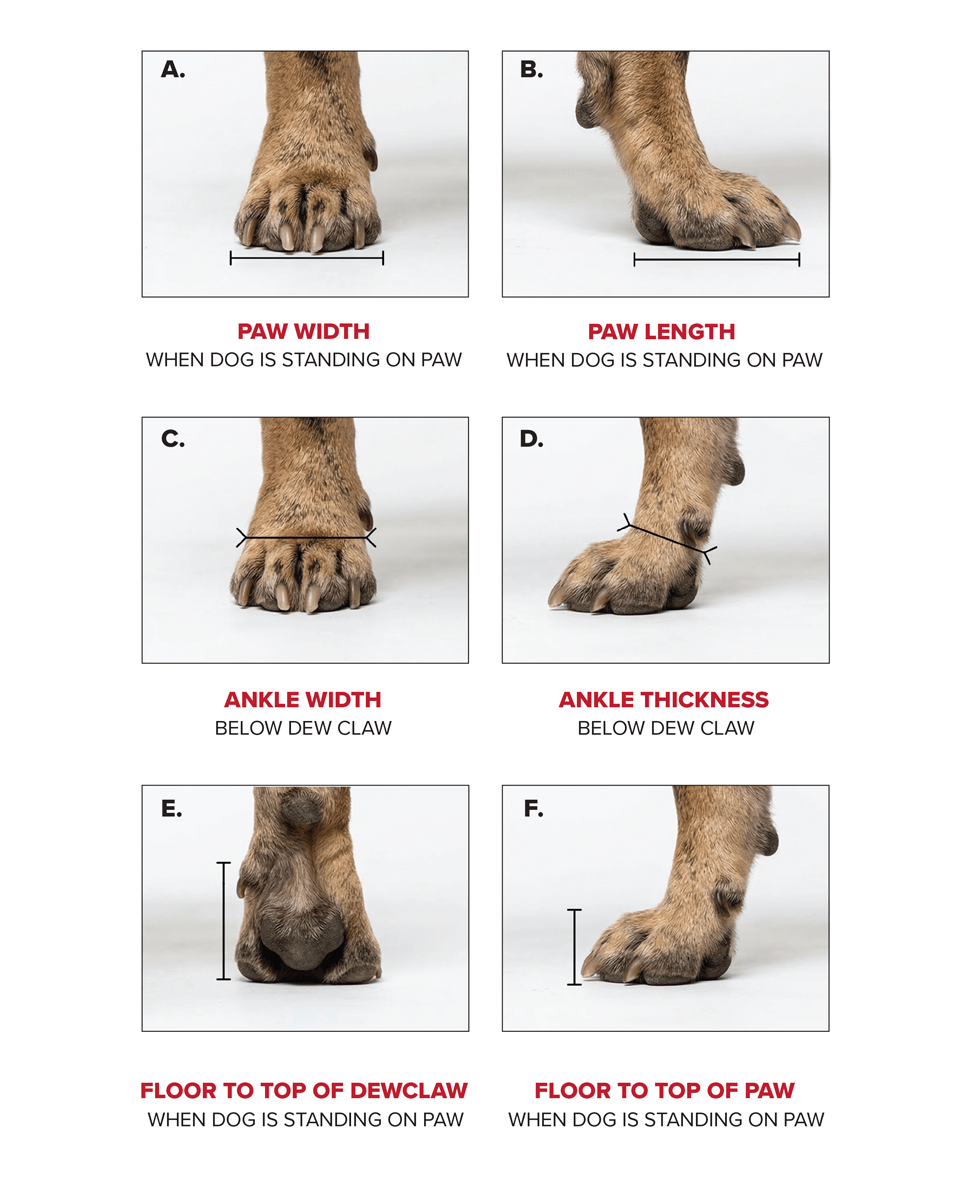 A.

PAW WIDTH
WHEN DOG IS STANDING ON PAW

B.

PAW LENGTH
WHEN DOG IS STANDING ON PAW

C.

ANKLE WIDTH
BELOW DEW CLAW

D.

ANKLE THICKNESS
BELOW DEW CLAW

E.

FLOOR TO TOP OF DEWCLAW
WHEN DOG IS STANDING ON PAW

F.

FLOOR TO TOP OF PAW
WHEN DOG IS STANDING ON PAW