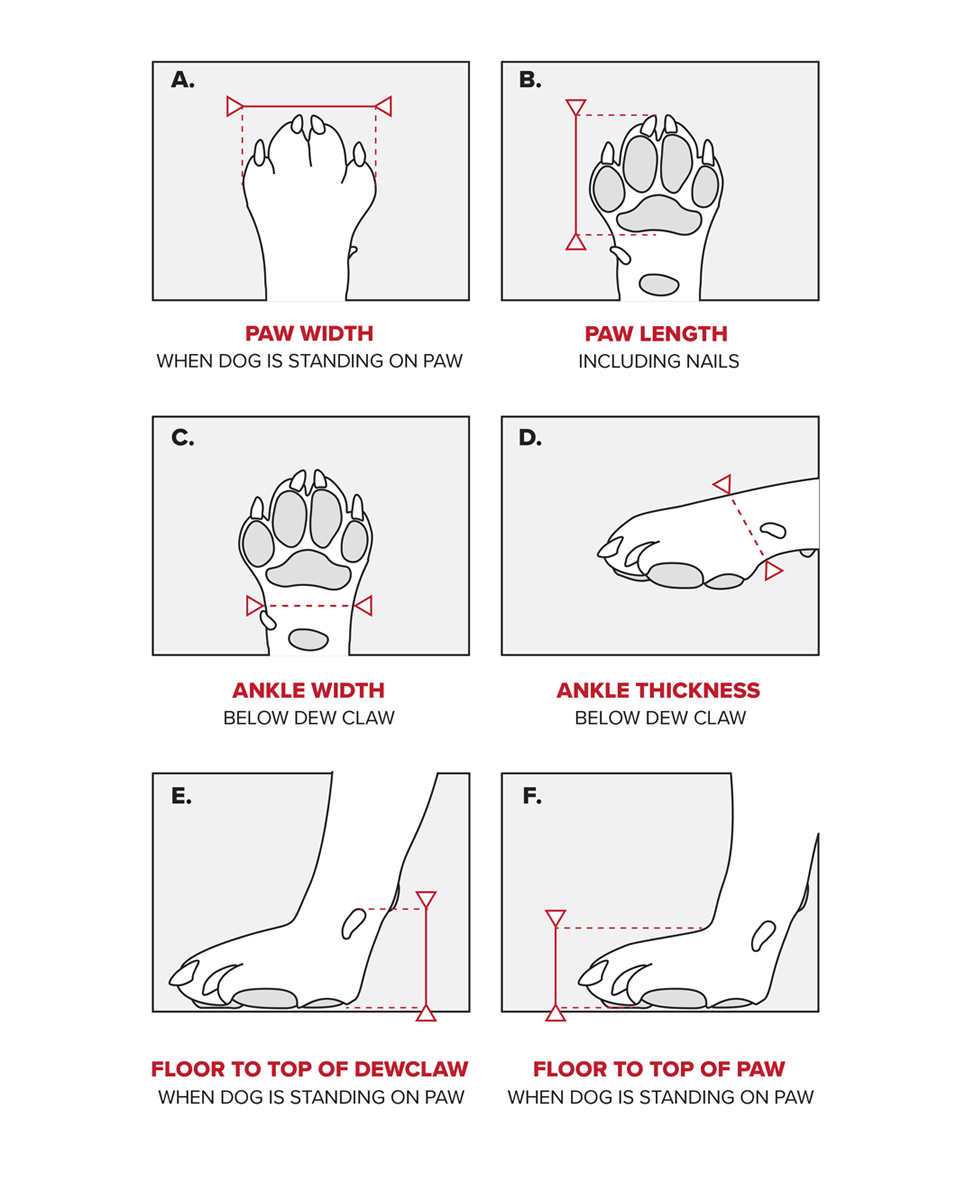 A.

PAW WIDTH
WHEN DOG IS STANDING ON PAW

B.

PAW LENGTH
INCLUDING NAILS

C.

ANKLE WIDTH
BELOW DEW CLAW

D.

ANKLE THICKNESS
BELOW DEW CLAW

E.

FLOOR TO TOP OF DEWCLAW
WHEN DOG IS STANDING ON PAW

F.

FLOOR TO TOP OF PAW
WHEN DOG IS STANDING ON PAW